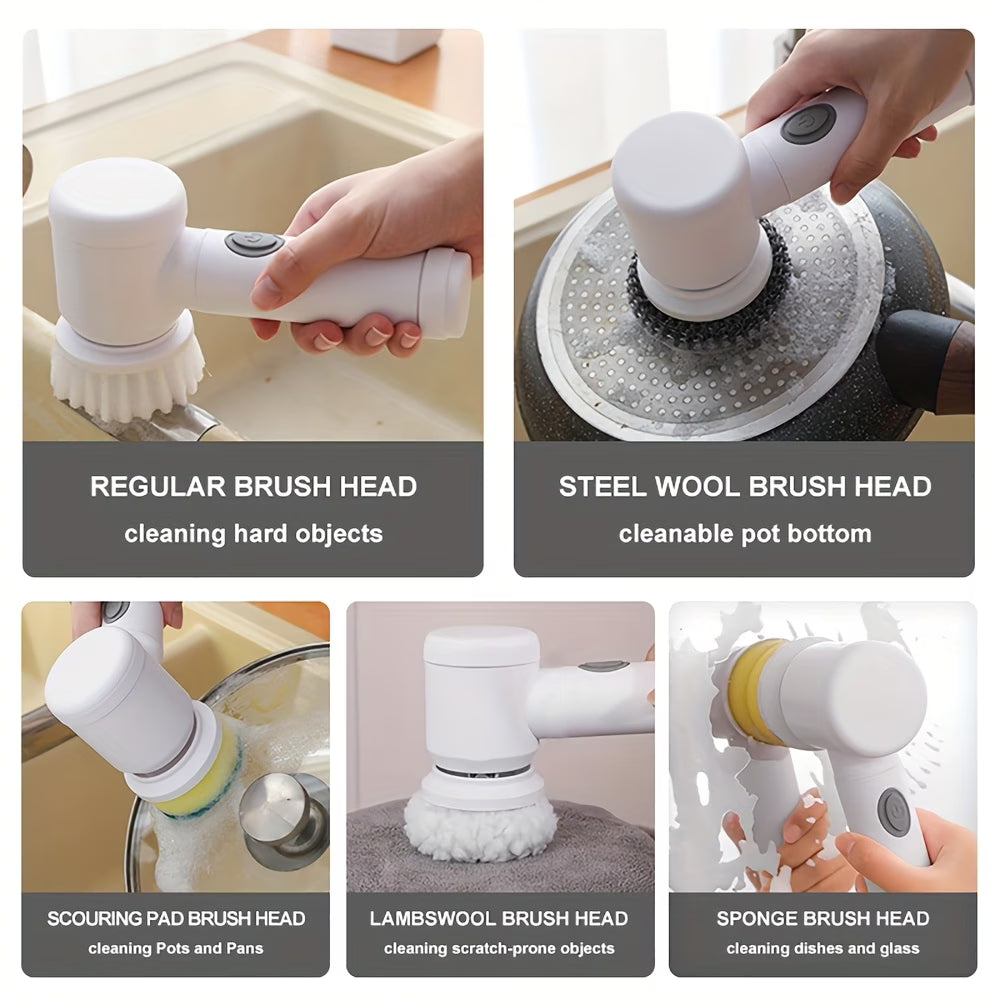 REGULAR BRUSH HEAD
cleaning hard objects

STEEL WOOL BRUSH HEAD
cleanable pot bottom

SCOURING PAD BRUSH HEAD
cleaning Pots and Pans

LAMBSWOOL BRUSH HEAD
cleaning scratch-prone objects

SPONGE BRUSH HEAD
cleaning dishes and glass